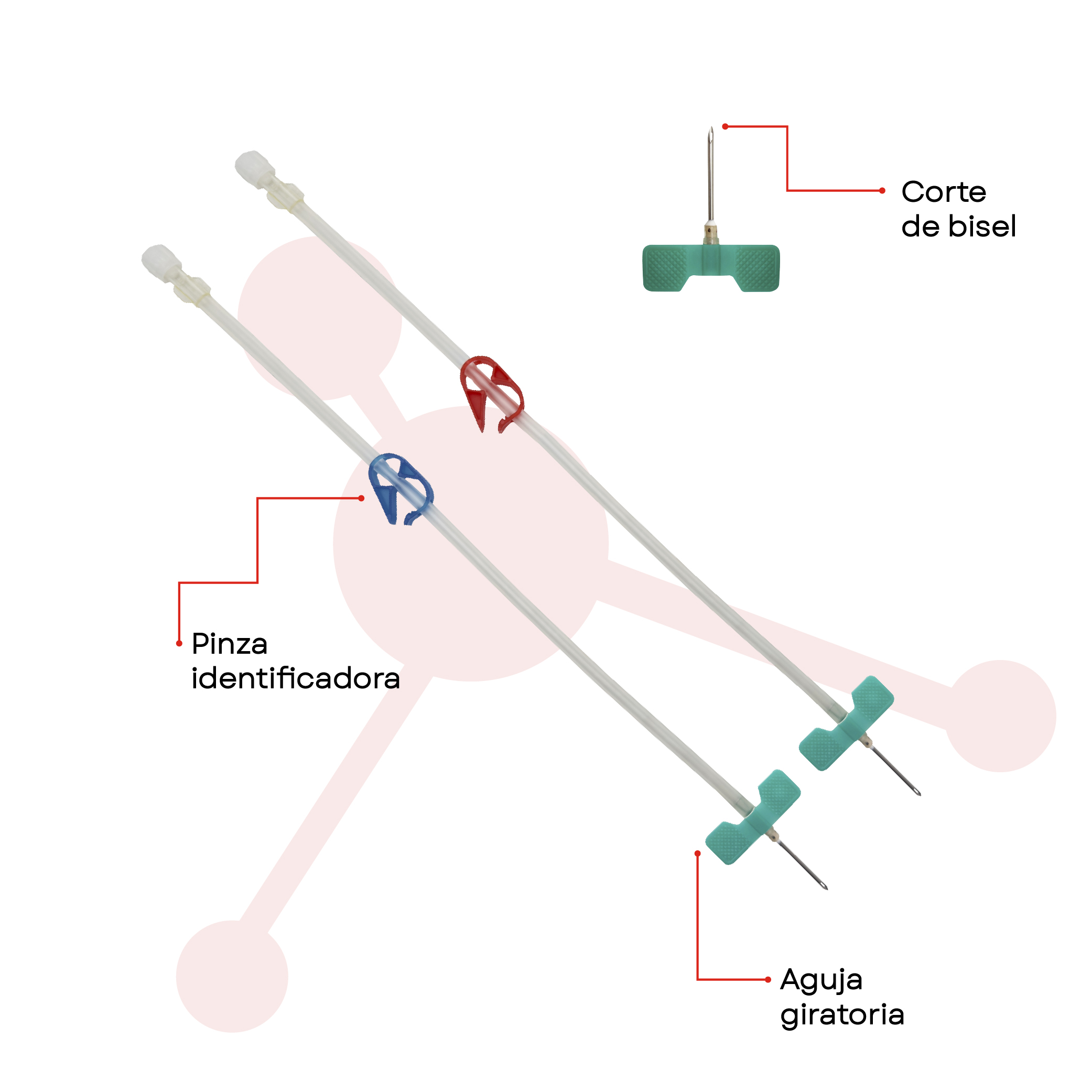 Corte de bisel

Pinza identificadora

Aguja giratoria